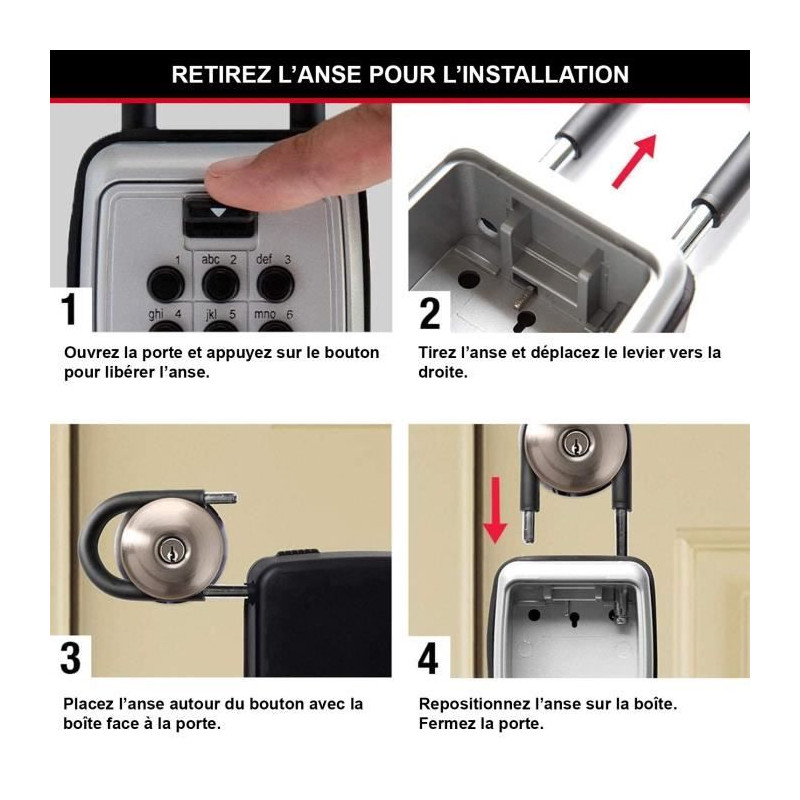 RETIREZ L'ANSE POUR L'INSTALLATION

1 abc 2 def 3
ghi 4 jkl 5 mno 6

1

Ouvrez la porte et appuyez sur le bouton pour libérer l'anse.

2

Tirez l'anse et déplacez le levier vers la droite.

3

Placez l'anse autour du bouton avec la boîte face à la porte.

4

Repositionnez l'anse sur la boîte. Fermez la porte.