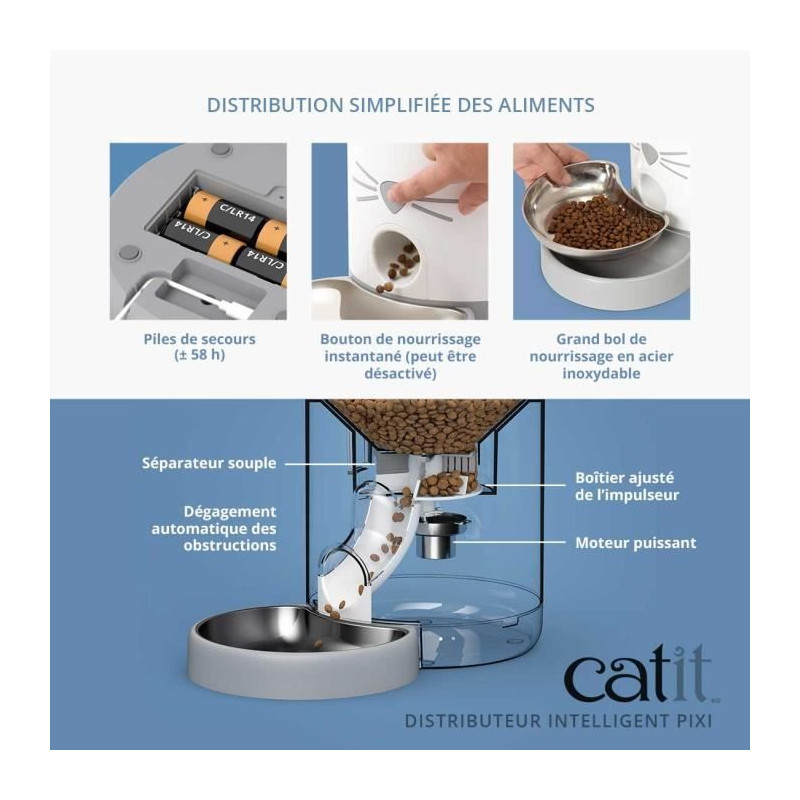 DISTRIBUTION SIMPLIFIÉE DES ALIMENTS

C/LR14

C/LR14

C/LR14

Piles de secours (± 58 h)

Bouton de nourrissage instantané (peut être désactivé)

Grand bol de nourrissage en acier inoxydable

Séparateur souple

Dégagement automatique des obstructions

Boîtier ajusté de l'impulseur

Moteur puissant

catit

DISTRIBUTEUR INTELLIGENT PIXI